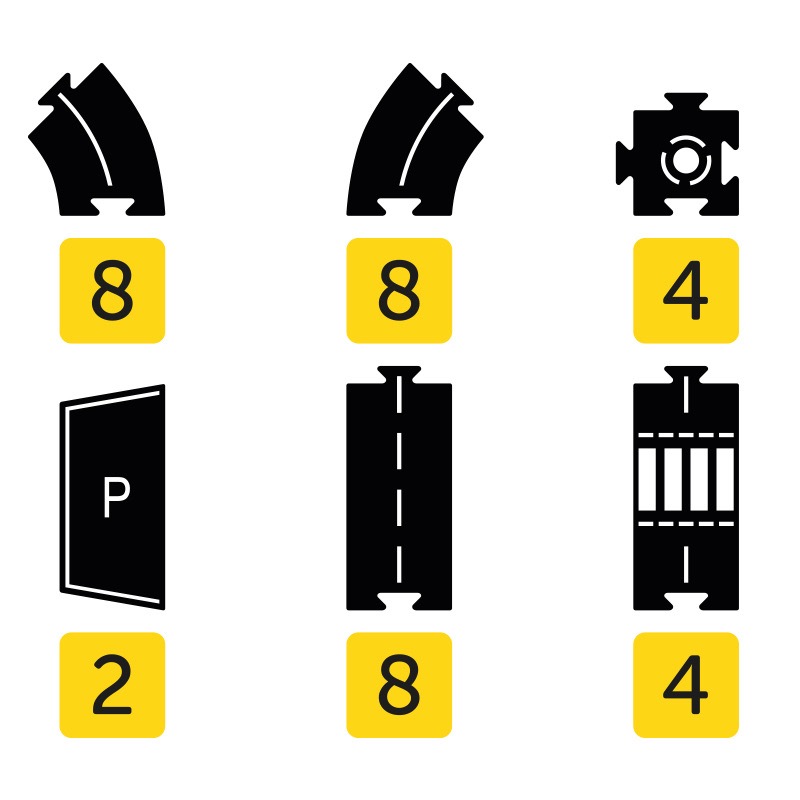 8

8

4

P

2

8

4